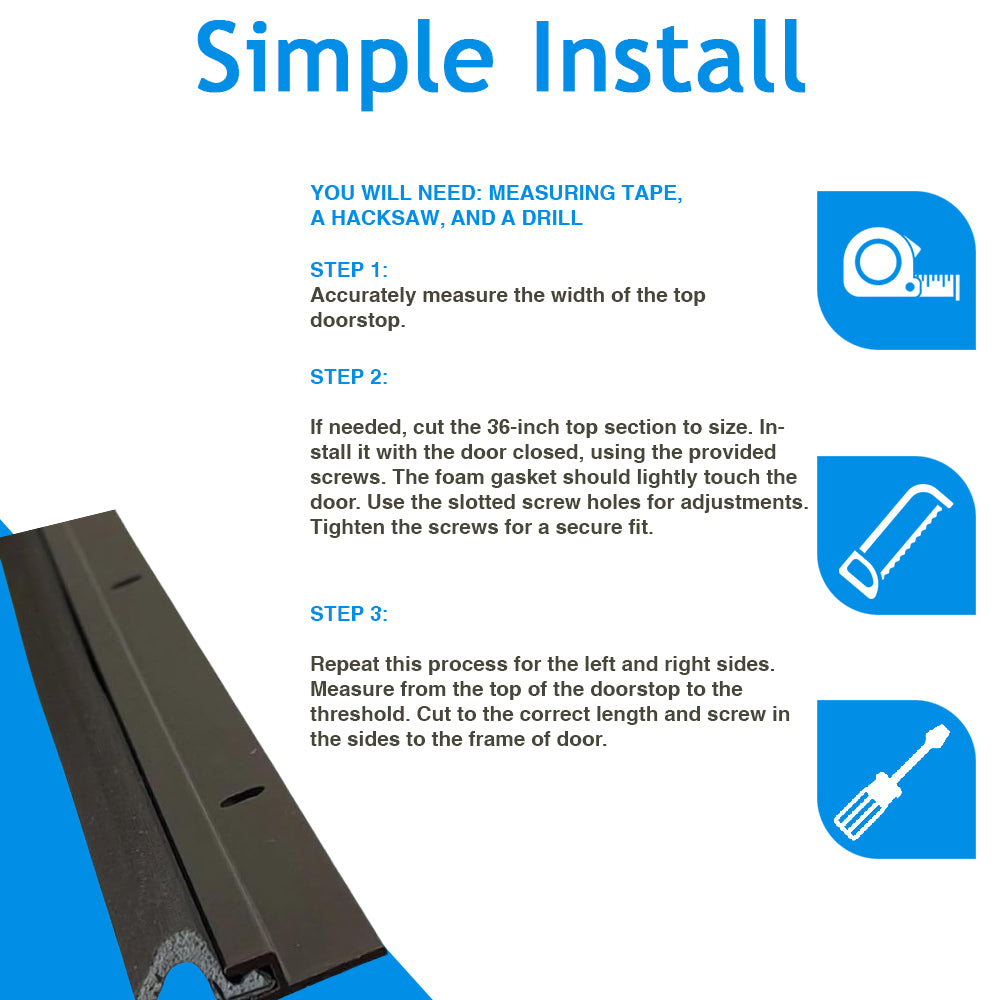 Simple Install

YOU WILL NEED: MEASURING TAPE, A HACKSAW, AND A DRILL

STEP 1:
Accurately measure the width of the top doorstop.

STEP 2:

If needed, cut the 36-inch top section to size. Install it with the door closed, using the provided screws. The foam gasket should lightly touch the door. Use the slotted screw holes for adjustments. Tighten the screws for a secure fit.

STEP 3:

Repeat this process for the left and right sides. Measure from the top of the doorstop to the threshold. Cut to the correct length and screw in the sides to the frame of door.